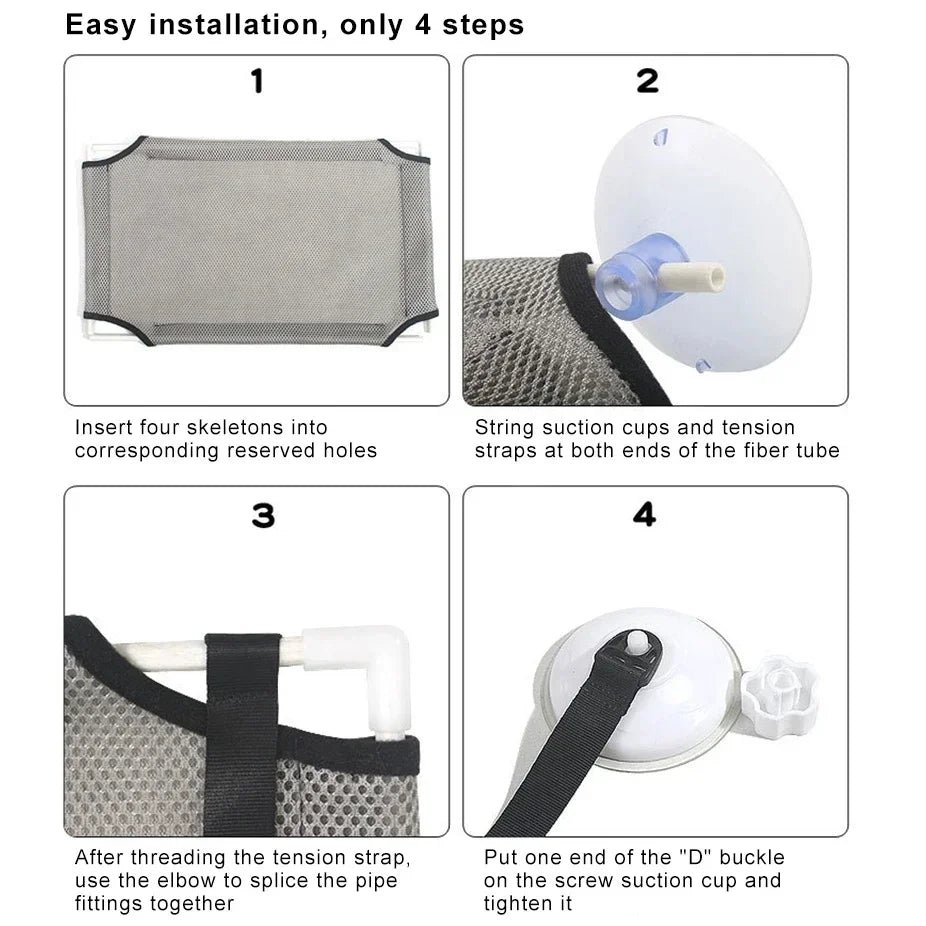 Easy installation, only 4 steps

1

Insert four skeletons into corresponding reserved holes

2

String suction cups and tension straps at both ends of the fiber tube

3

After threading the tension strap, use the elbow to splice the pipe fittings together

4

Put one end of the "D" buckle on the screw suction cup and tighten it