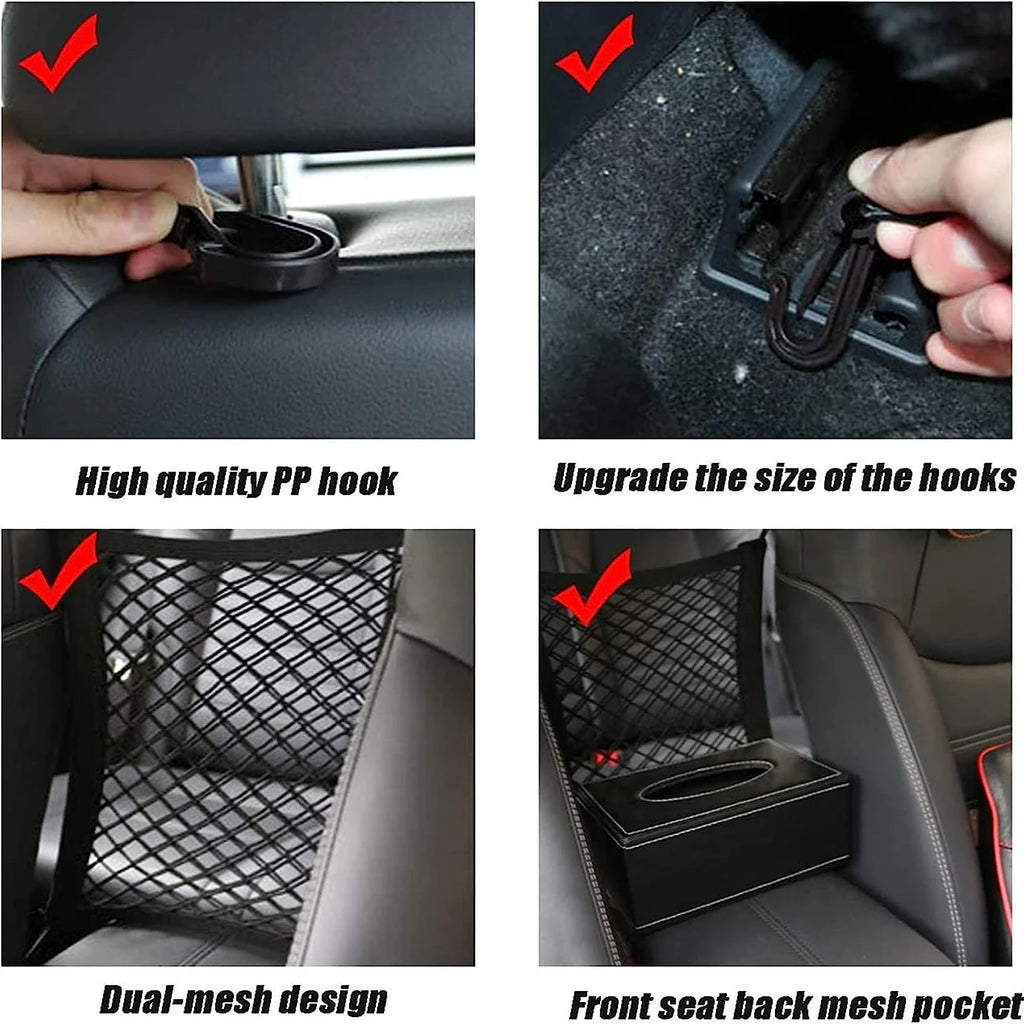 High quality PP hook

Upgrade the size of the hooks

Dual-mesh design

Front seat back mesh pocket