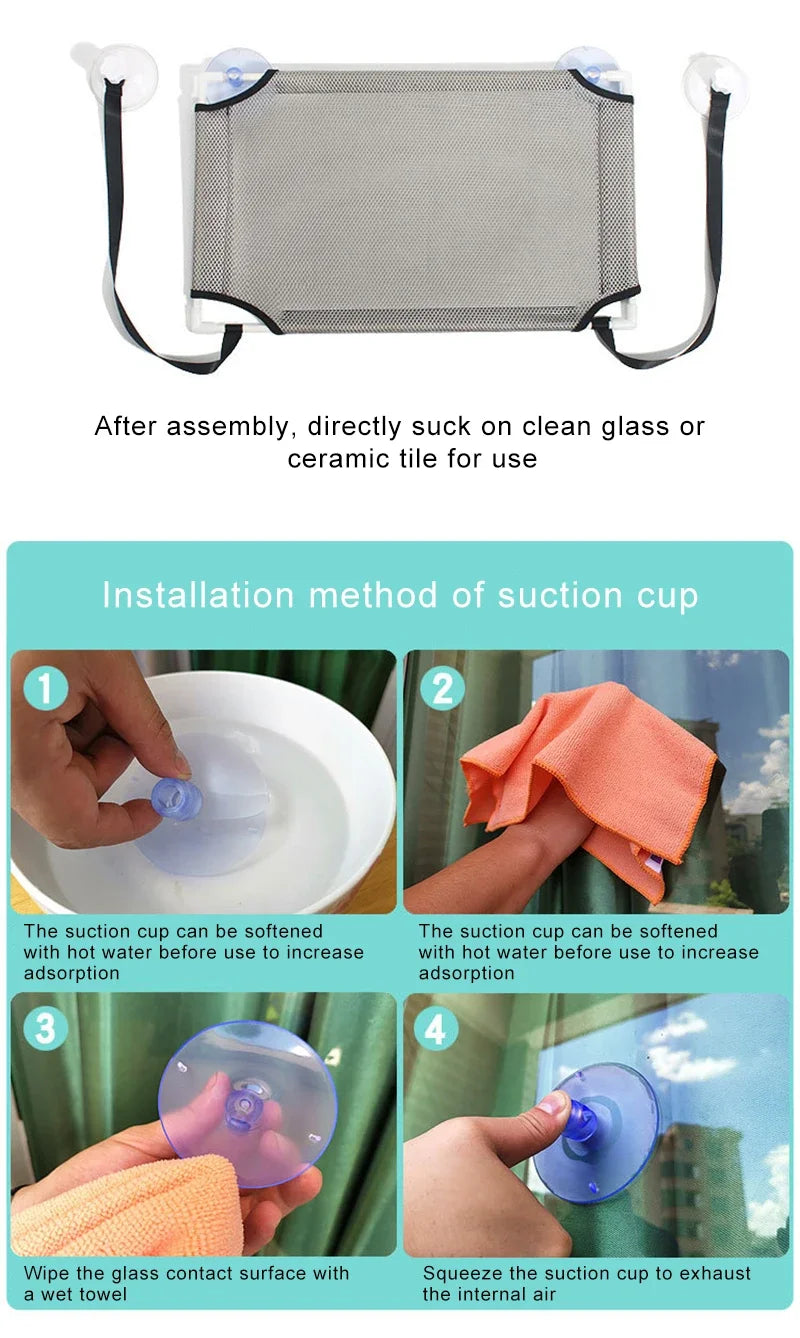 After assembly, directly suck on clean glass or ceramic tile for use

Installation method of suction cup

1

The suction cup can be softened with hot water before use to increase adsorption

2

The suction cup can be softened with hot water before use to increase adsorption

3

Wipe the glass contact surface with a wet towel

4

Squeeze the suction cup to exhaust the internal air