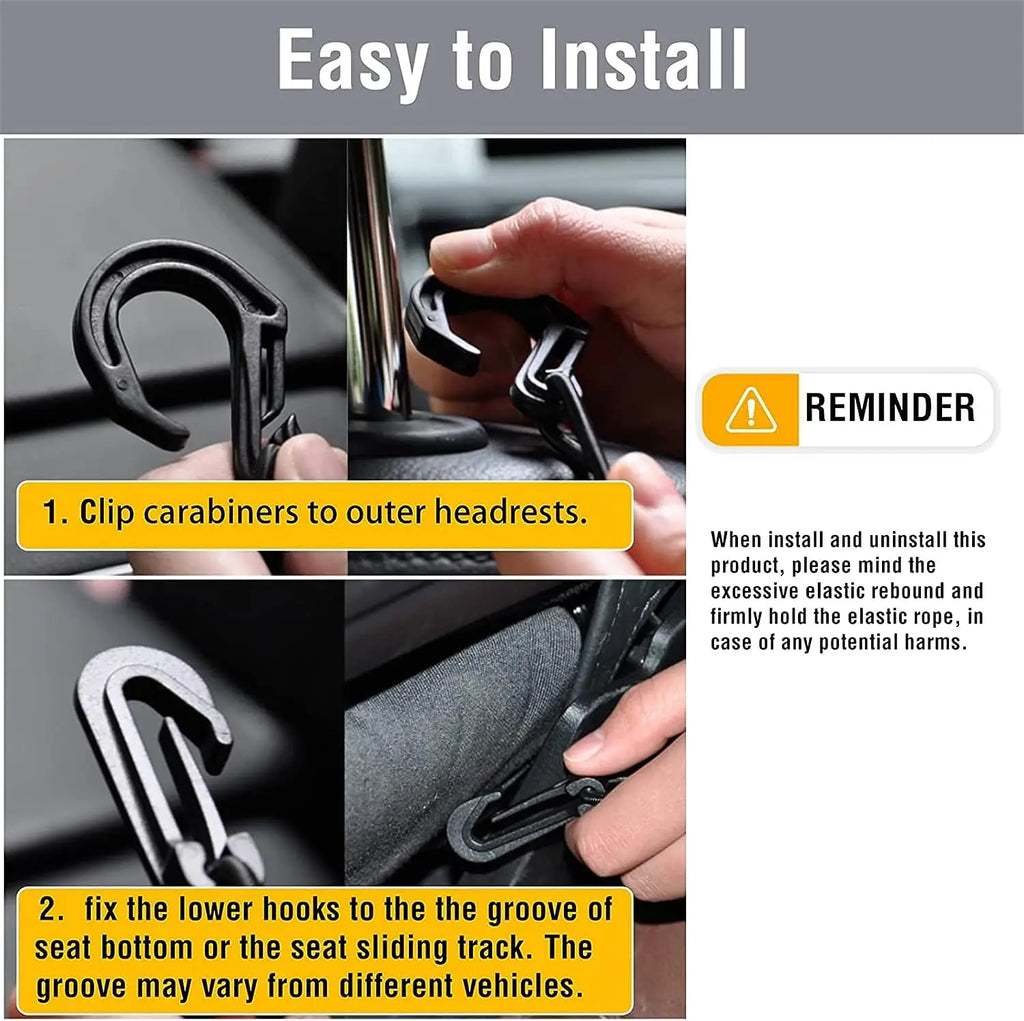 Easy to Install

1. Clip carabiners to outer headrests.

2. fix the lower hooks to the the groove of seat bottom or the seat sliding track. The groove may vary from different vehicles.

REMINDER

When install and uninstall this product, please mind the excessive elastic rebound and firmly hold the elastic rope, in case of any potential harms.